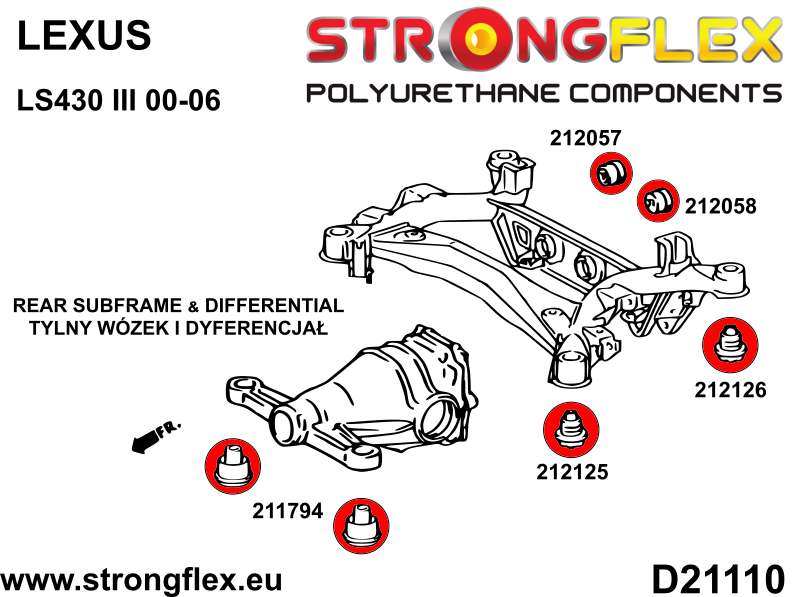 LEXUS

LS430 III 00-06

STRONGFLEX

POLYURETHANE COMPONENTS

212057

212058

REAR SUBFRAME & DIFFERENTIAL
TYLNY WÓZEK I DYFERENCJAŁ

212126

FR.

212125

211794

www.strongflex.eu

D21110