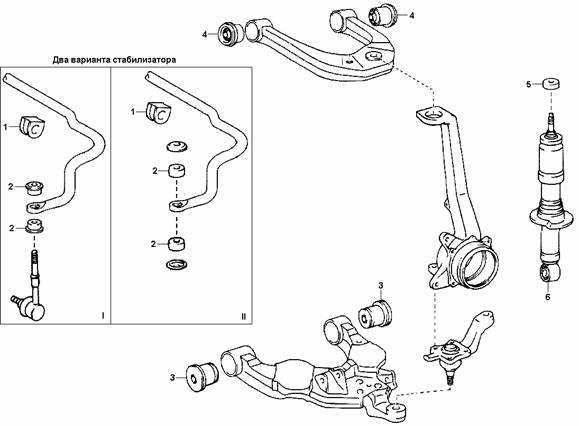 Два варианта стабилизатора

1
2
2
I

1
2
2
II

4
4
5
6
3
3