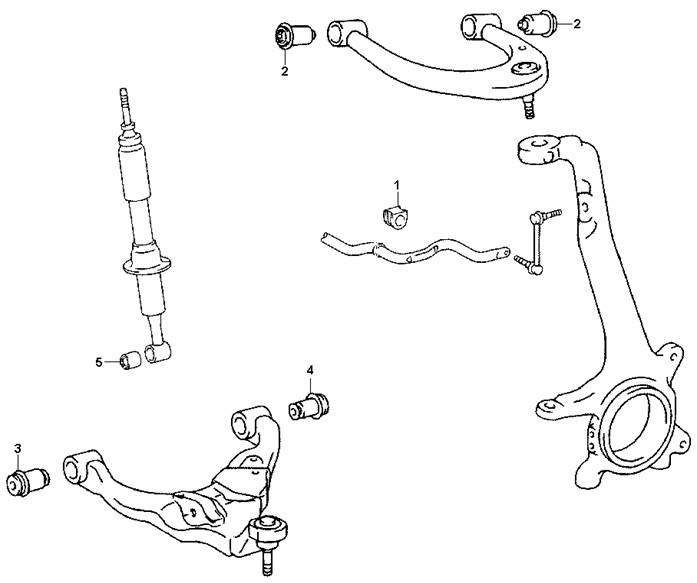 2
2
1
5
4
3